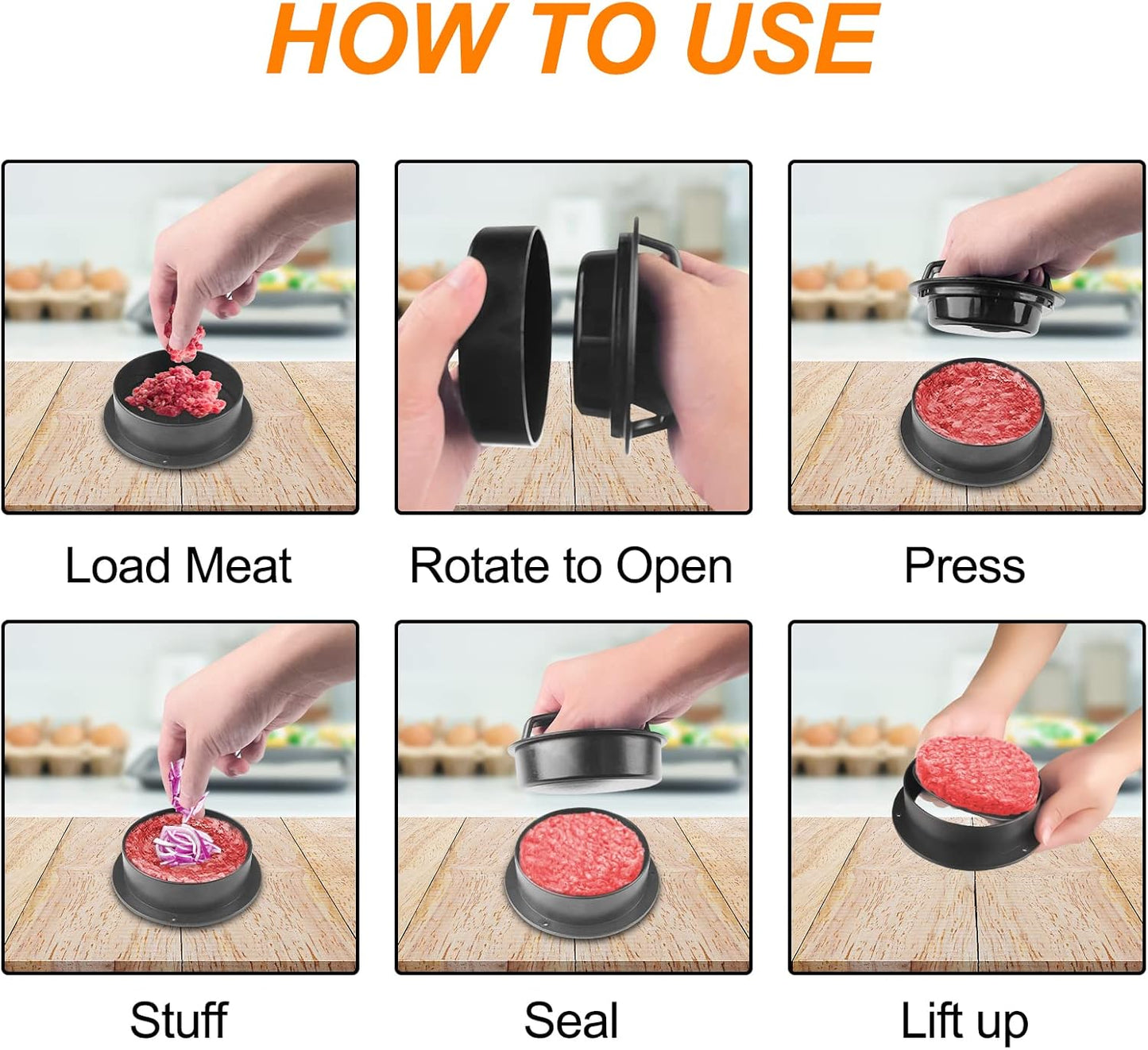 HOW TO USE

Load Meat

Rotate to Open

Press

Stuff

Seal

Lift up