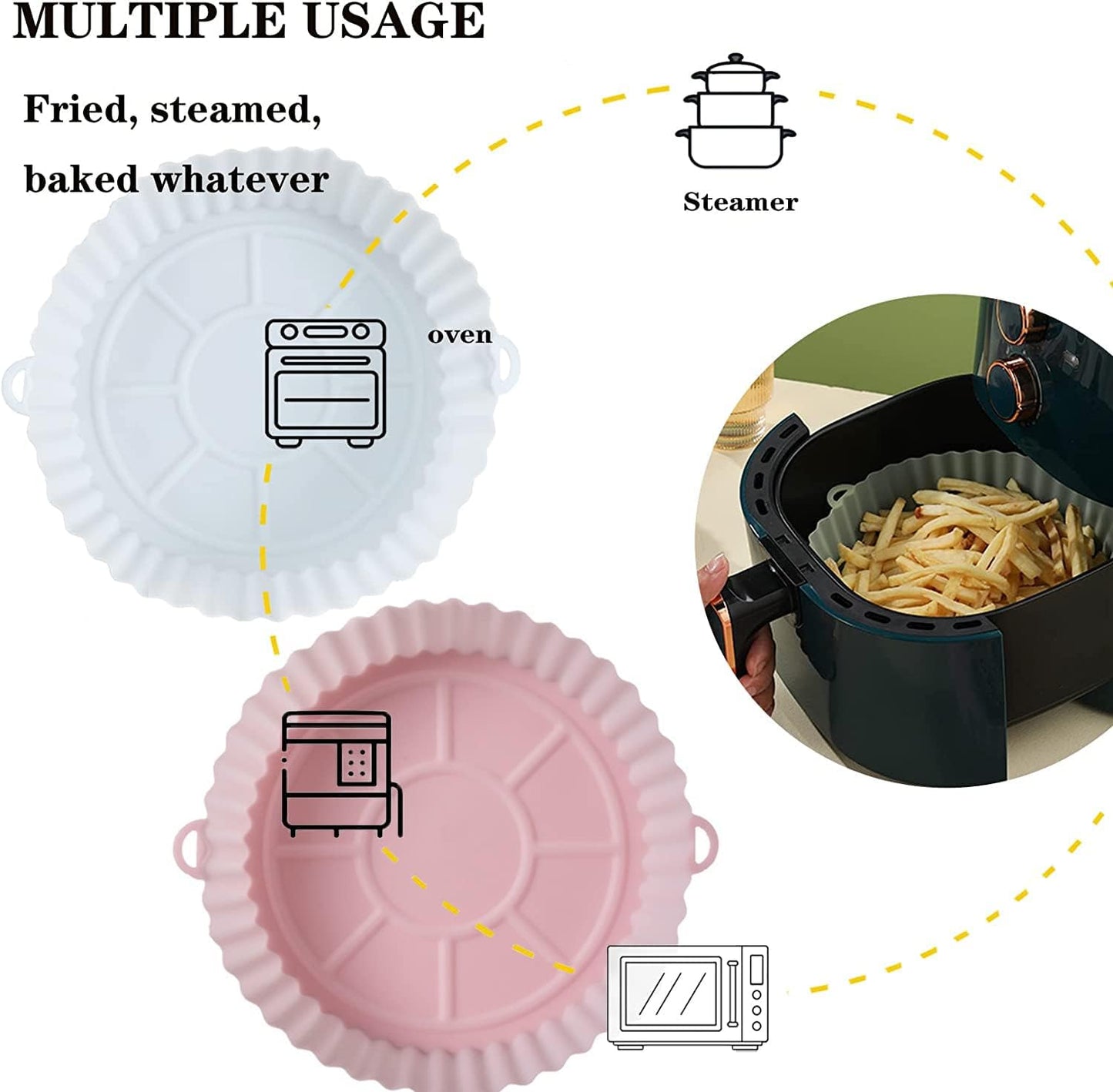 MULTIPLE USAGE

Fried, steamed, baked whatever

Steamer

oven